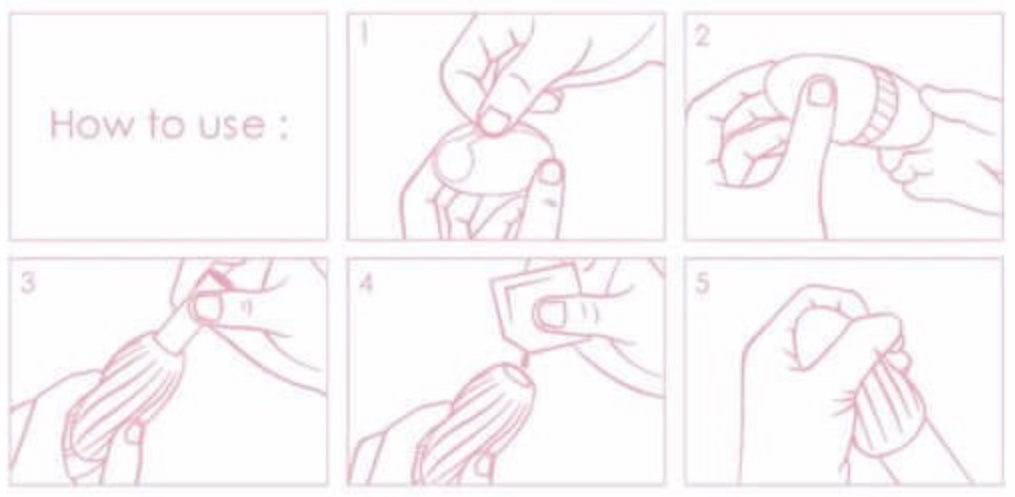 How to use :

1

2

3

4

5